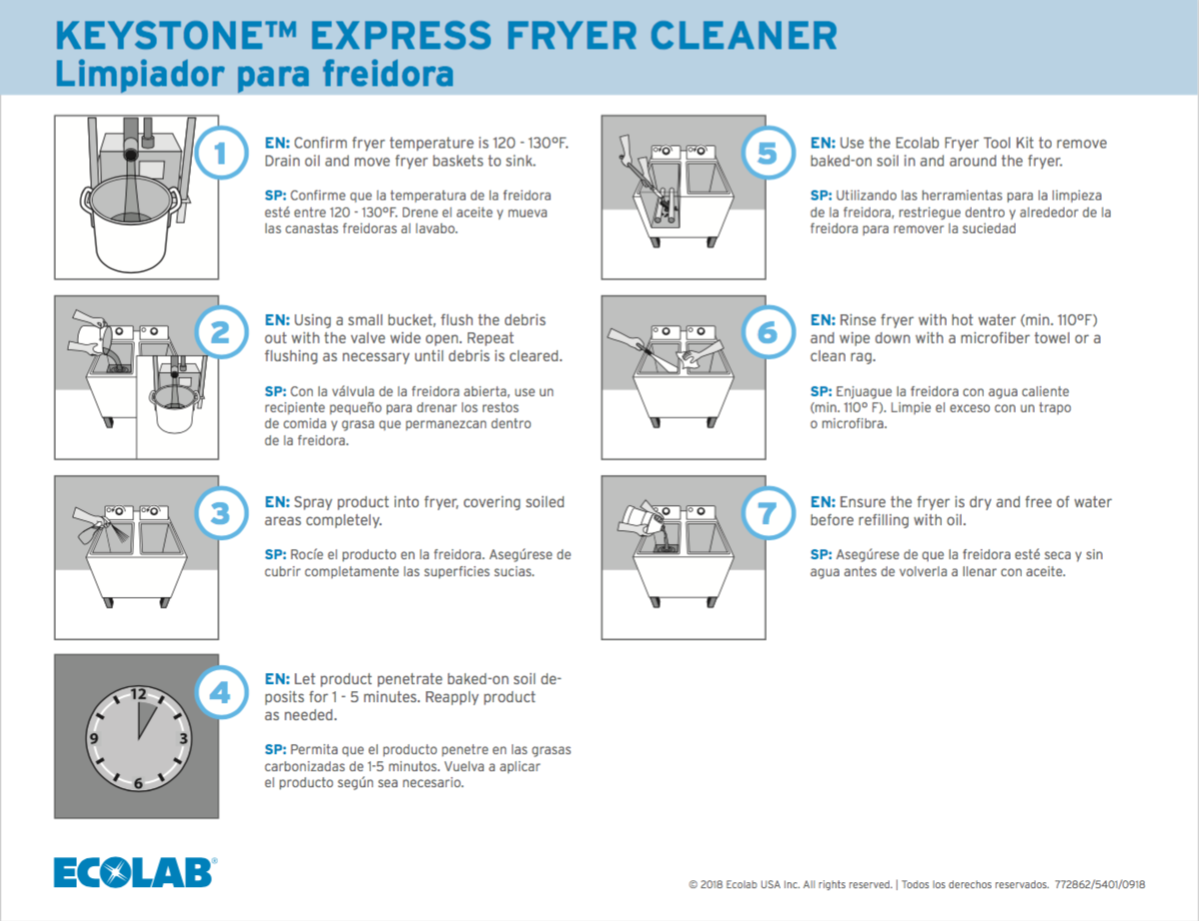 KEYSTONE™ EXPRESS FRYER CLEANER
Limpiador para freidora

1
EN: Confirm fryer temperature is 120 - 130°F. Drain oil and move fryer baskets to sink.

SP: Confirme que la temperatura de la freidora esté entre 120 - 130°F. Drene el aceite y mueva las canastas freidoras al lavabo.

2
EN: Using a small bucket, flush the debris out with the valve wide open. Repeat flushing as necessary until debris is cleared.

SP: Con la válvula de la freidora abierta, use un recipiente pequeño para drenar los restos de comida y grasa que permanezcan dentro de la freidora.

3
EN: Spray product into fryer, covering soiled areas completely.

SP: Rocíe el producto en la freidora. Asegúrese de cubrir completamente las superficies sucias.

4
12
3
6
9
EN: Let product penetrate baked-on soil deposits for 1 - 5 minutes. Reapply product as needed.

SP: Permita que el producto penetre en las grasas carbonizadas de 1-5 minutos. Vuelva a aplicar el producto según sea necesario.

5
EN: Use the Ecolab Fryer Tool Kit to remove baked-on soil in and around the fryer.

SP: Utilizando las herramientas para la limpieza de la freidora, restriegue dentro y alrededor de la freidora para remover la suciedad

6
EN: Rinse fryer with hot water (min. 110°F) and wipe down with a microfiber towel or a clean rag.

SP: Enjuague la freidora con agua caliente (min. 110° F). Limpie el exceso con un trapo o microfibra.

7
EN: Ensure the fryer is dry and free of water before refilling with oil.

SP: Asegúrese de que la freidora esté seca y sin agua antes de volverla a llenar con aceite.

ECOLAB®

© 2018 Ecolab USA Inc. All rights reserved. | Todos los derechos reservados. 772862/5401/0918